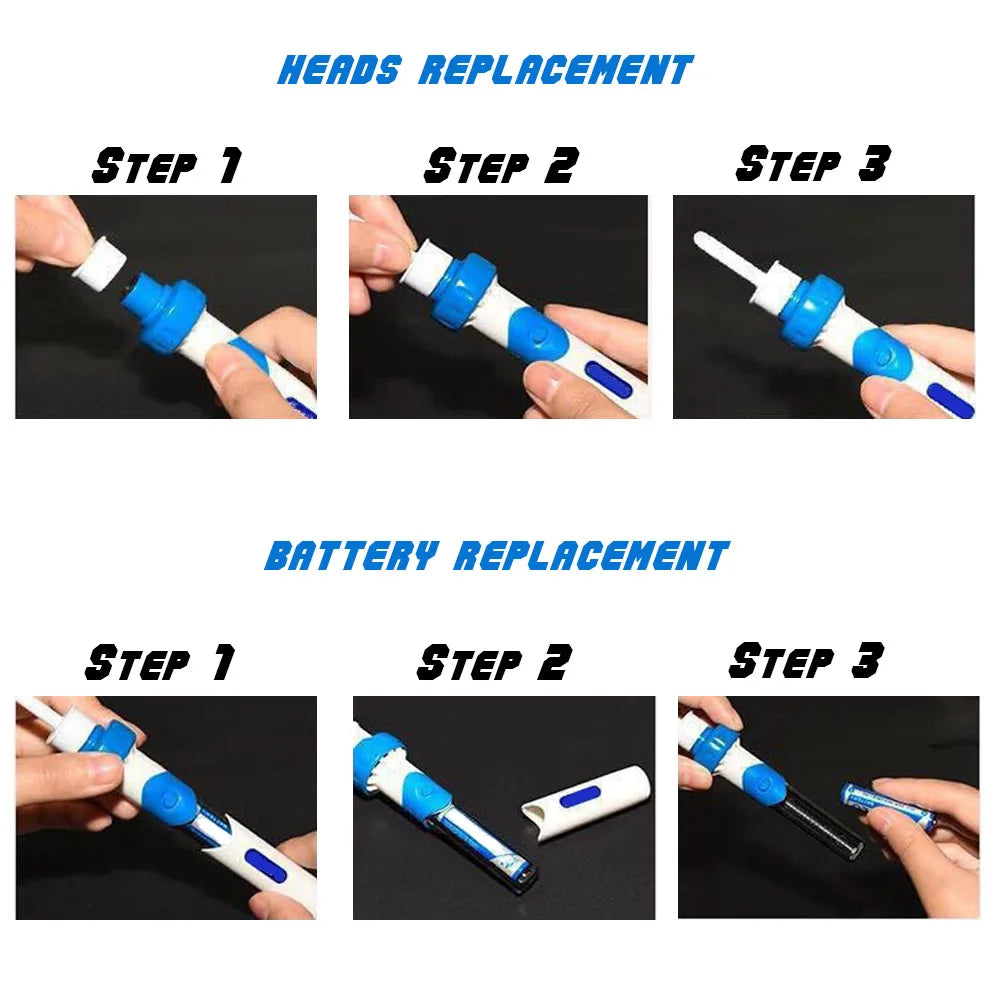 HEADS REPLACEMENT

STEP 1

STEP 2

STEP 3

BATTERY REPLACEMENT

STEP 1

STEP 2

STEP 3