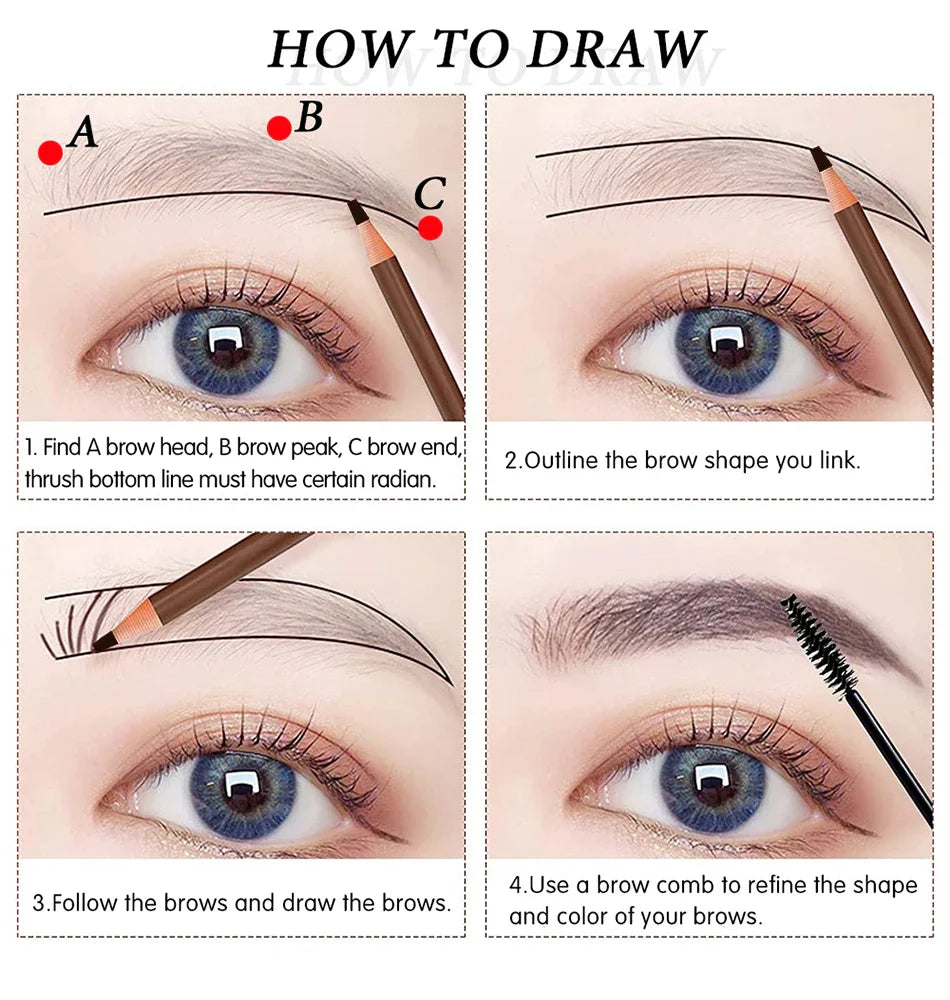 HOW TO DRAW

A

B

C

1. Find A brow head, B brow peak, C brow end, thrush bottom line must have certain radian.

2.Outline the brow shape you link.

3.Follow the brows and draw the brows.

4.Use a brow comb to refine the shape and color of your brows.